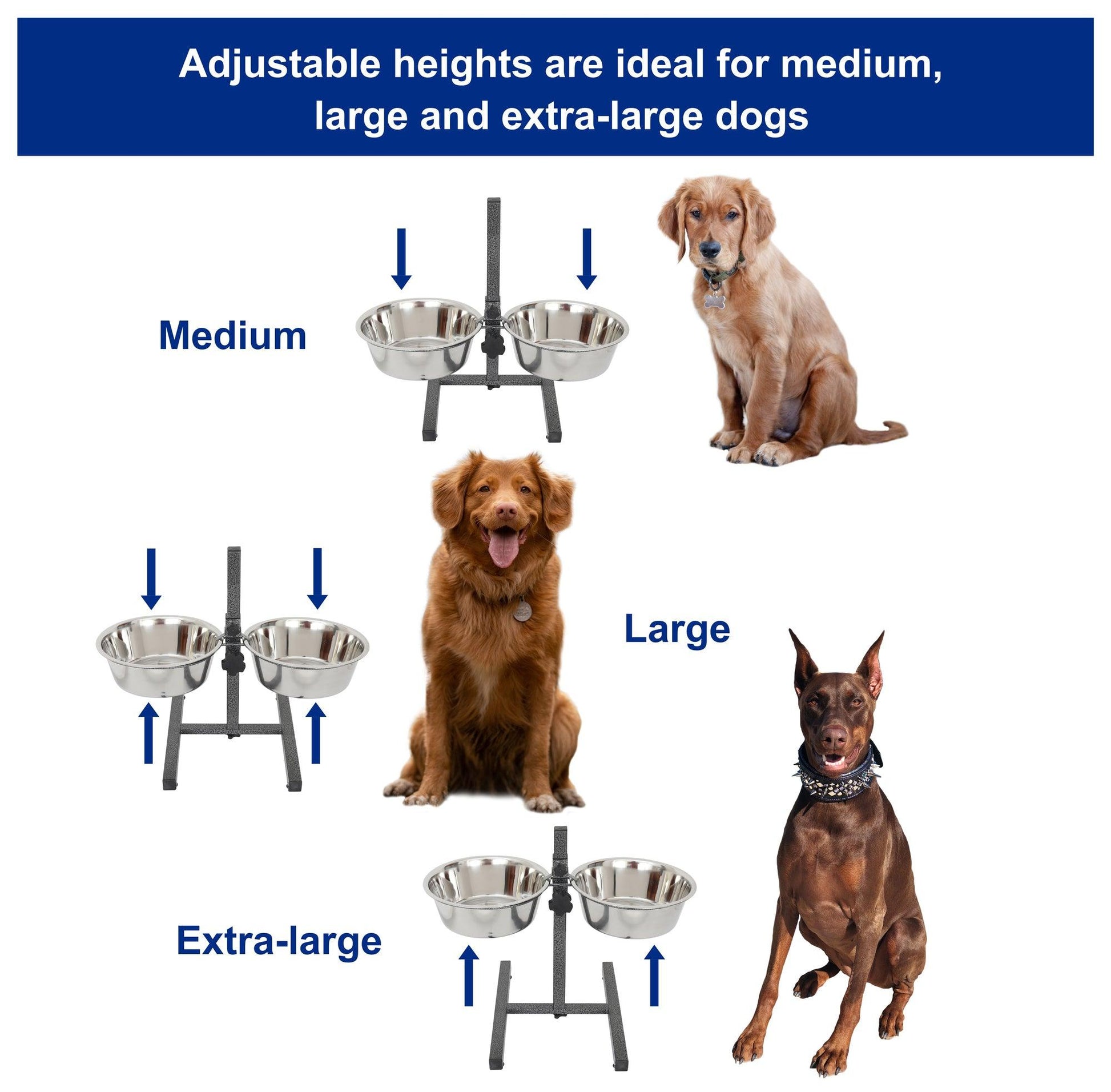 Adjustable heights are ideal for medium, large and extra-large dogs

Medium

Large

Extra-large